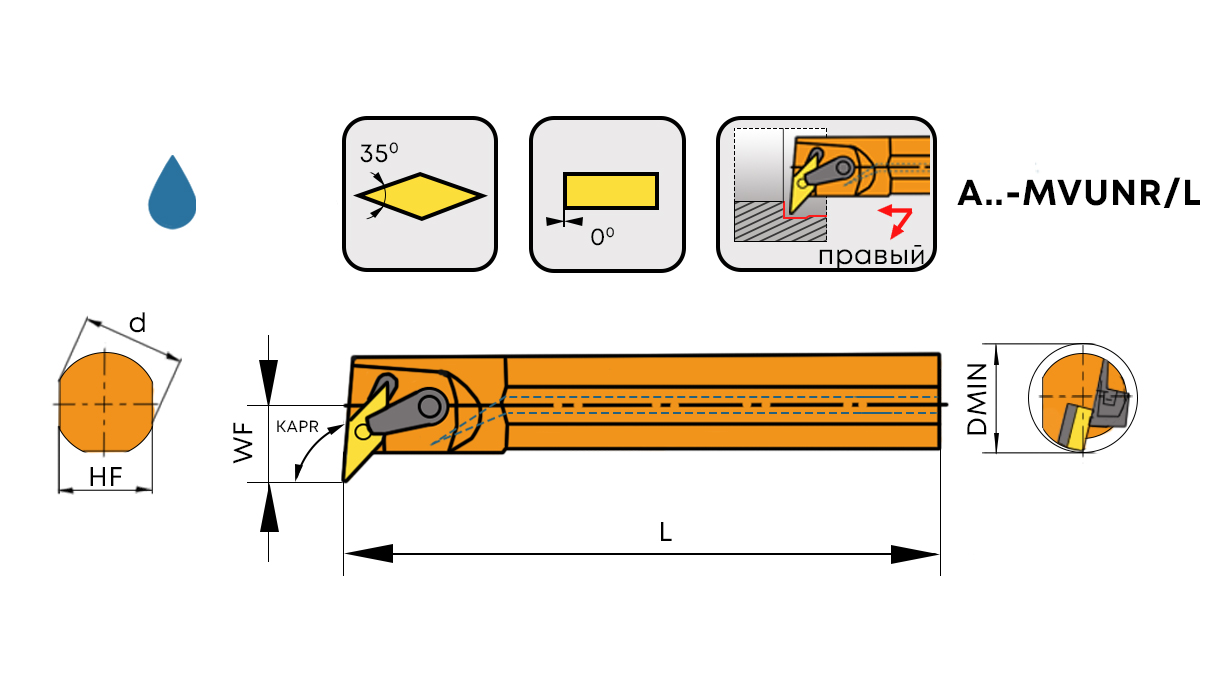 $35^0$

$0^0$

правый

A..-MVUNR/L

d

HF

WF

KAPR

L

DMIN